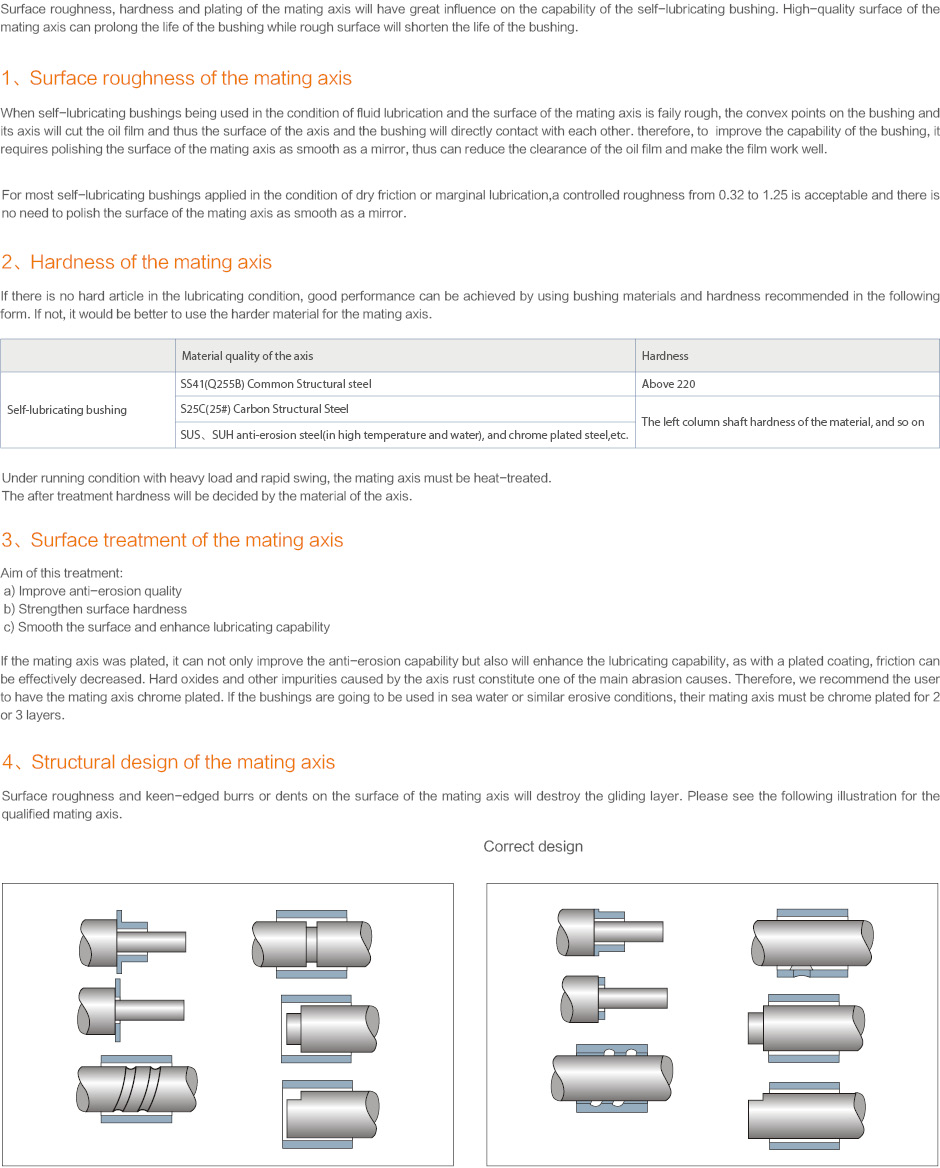 Surface roughness, hardness and plating of the mating axis will have great influence on the capability of the self-lubricating bushing. High-quality surface of the mating axis can prolong the life of the bushing while rough surface will shorten the life of the bushing.

1、Surface roughness of the mating axis

When self-lubricating bushings being used in the condition of fluid lubrication and the surface of the mating axis is faily rough, the convex points on the bushing and its axis will cut the oil film and thus the surface of the axis and the bushing will directly contact with each other. therefore, to improve the capability of the bushing, it requires polishing the surface of the mating axis as smooth as a mirror, thus can reduce the clearance of the oil film and make the film work well.

For most self-lubricating bushings applied in the condition of dry friction or marginal lubrication,a controlled roughness from 0.32 to 1.25 is acceptable and there is no need to polish the surface of the mating axis as smooth as a mirror.

2、Hardness of the mating axis

If there is no hard article in the lubricating condition, good performance can be achieved by using bushing materials and hardness recommended in the following form. If not, it would be better to use the harder material for the mating axis.

| | Material quality of the axis | Hardness |
|---|---|---|
| Self-lubricating bushing | SS41(Q255B) Common Structural steel | Above 220 |
| | S25C(25#) Carbon Structural Steel | The left column shaft hardness of the material, and so on |
| | SUS、SUH anti-erosion steel(in high temperature and water), and chrome plated steel,etc. | |

Under running condition with heavy load and rapid swing, the mating axis must be heat-treated.
The after treatment hardness will be decided by the material of the axis.

3、Surface treatment of the mating axis

Aim of this treatment:
a) Improve anti-erosion quality
b) Strengthen surface hardness
c) Smooth the surface and enhance lubricating capability

If the mating axis was plated, it can not only improve the anti-erosion capability but also will enhance the lubricating capability, as with a plated coating, friction can be effectively decreased. Hard oxides and other impurities caused by the axis rust constitute one of the main abrasion causes. Therefore, we recommend the user to have the mating axis chrome plated. If the bushings are going to be used in sea water or similar erosive conditions, their mating axis must be chrome plated for 2 or 3 layers.

4、Structural design of the mating axis

Surface roughness and keen-edged burrs or dents on the surface of the mating axis will destroy the gliding layer. Please see the following illustration for the qualified mating axis.

Correct design